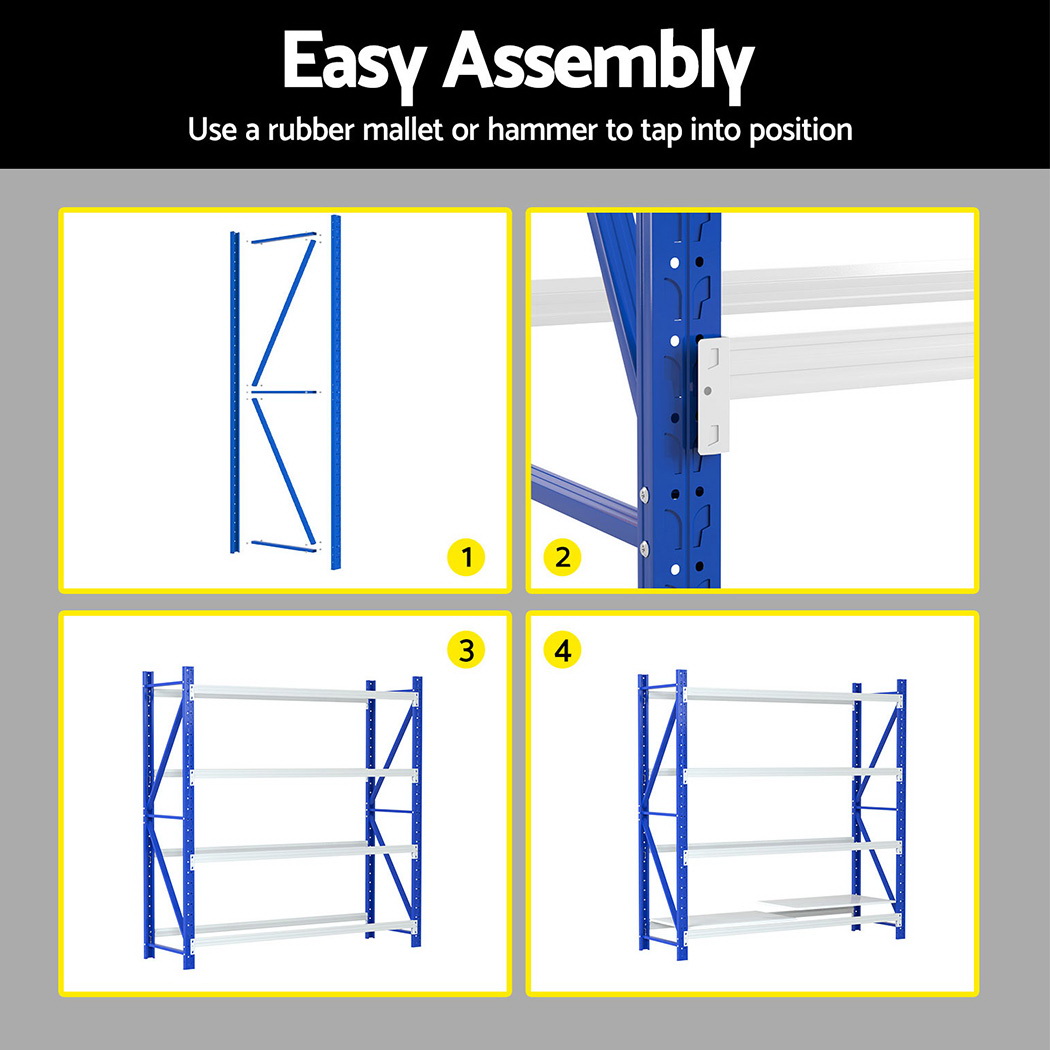 Easy Assembly
Use a rubber mallet or hammer to tap into position

1

2

3

4