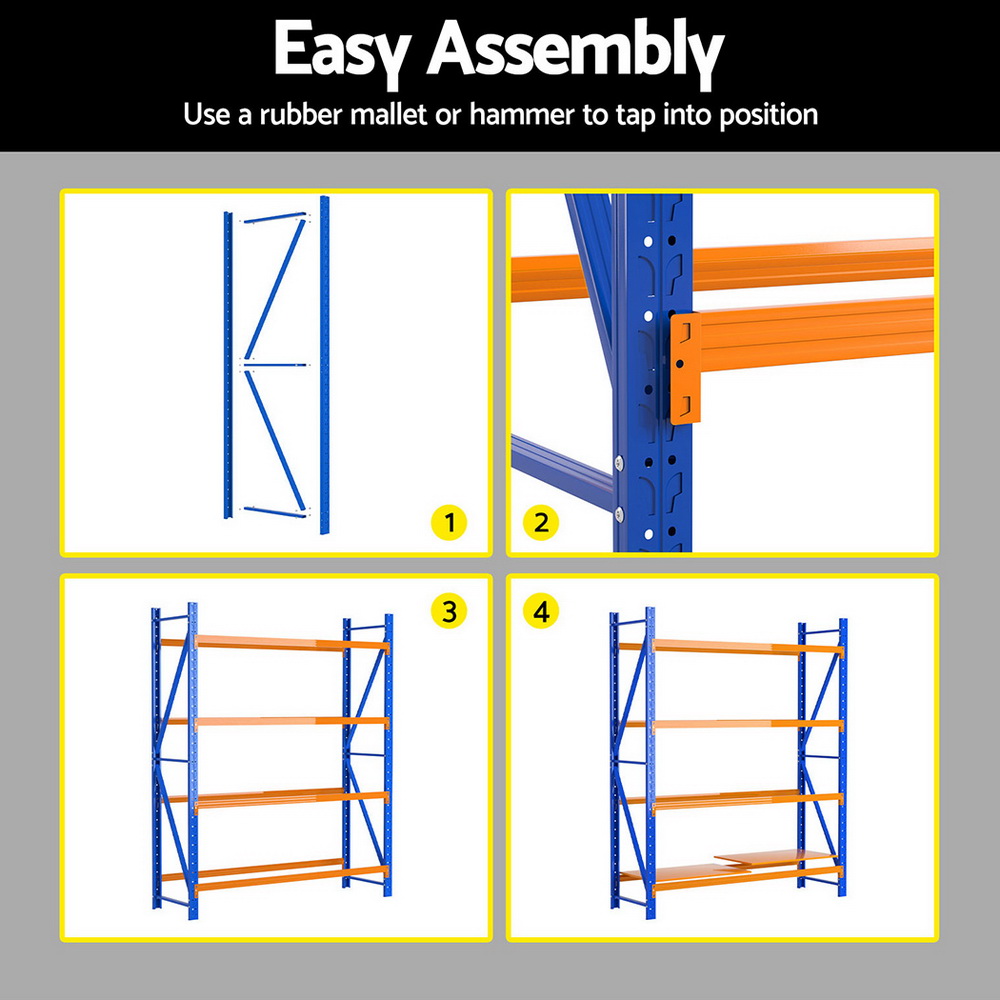 Easy Assembly

Use a rubber mallet or hammer to tap into position

1

2

3

4