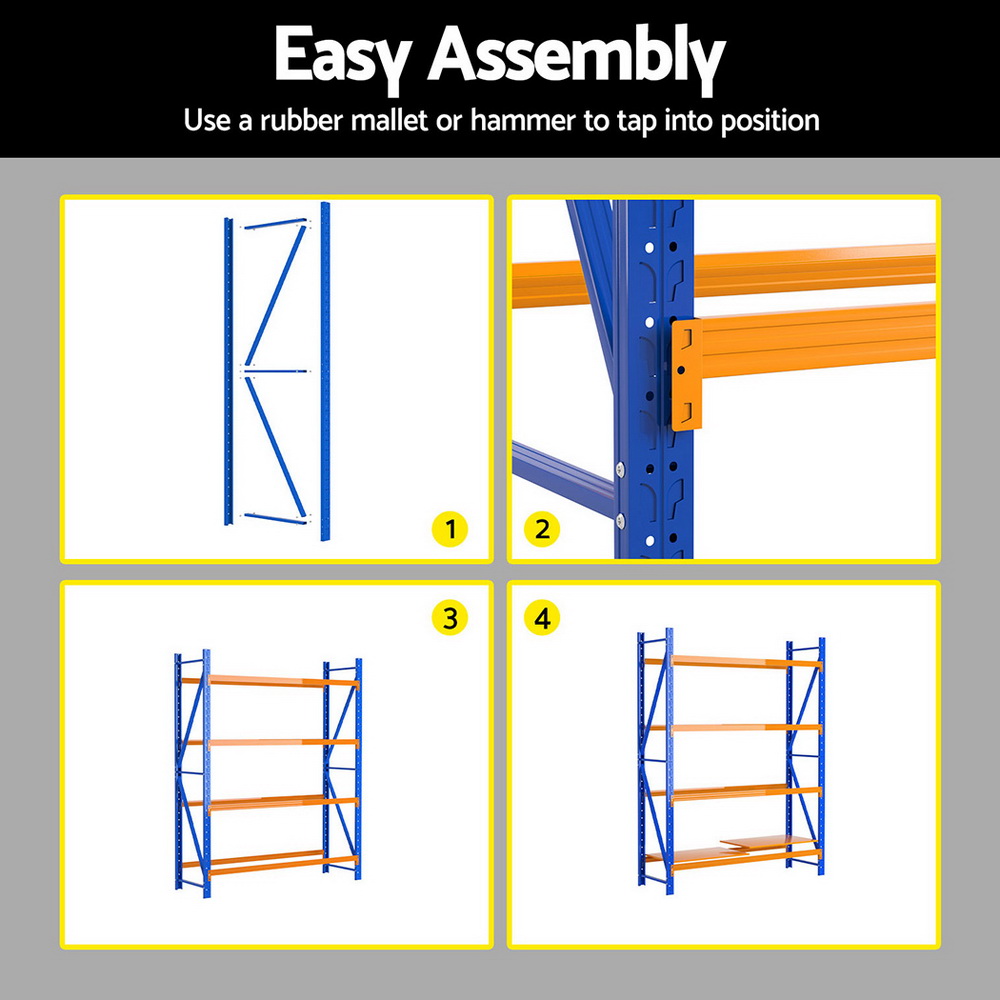 Easy Assembly

Use a rubber mallet or hammer to tap into position

1

2

3

4