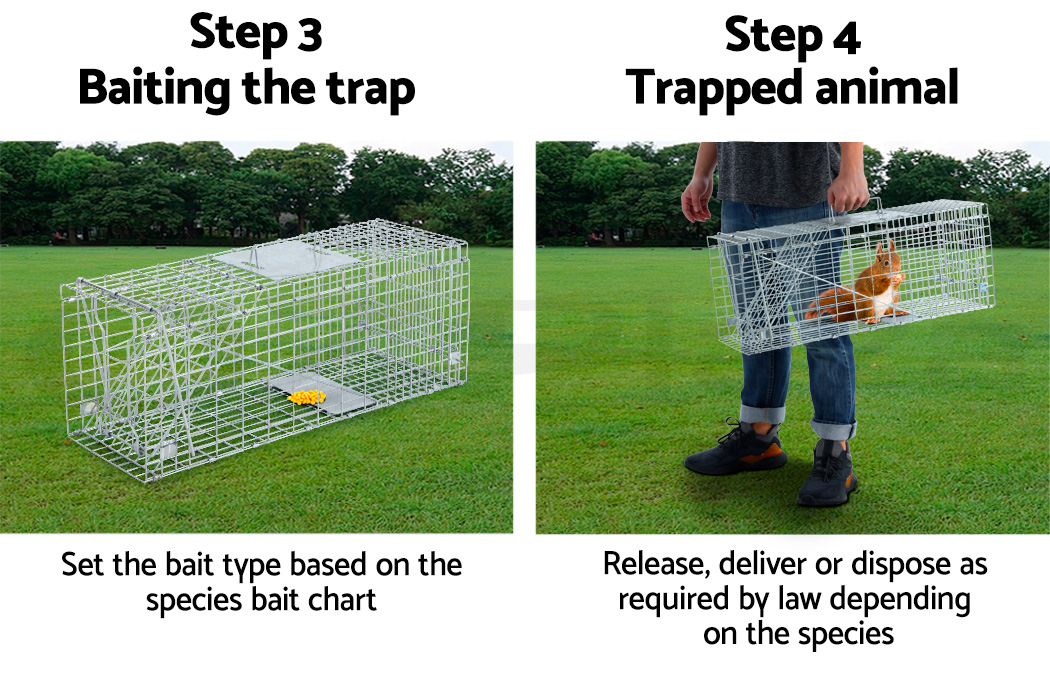 Step 3
Baiting the trap

Set the bait type based on the species bait chart

Step 4
Trapped animal

Release, deliver or dispose as required by law depending on the species