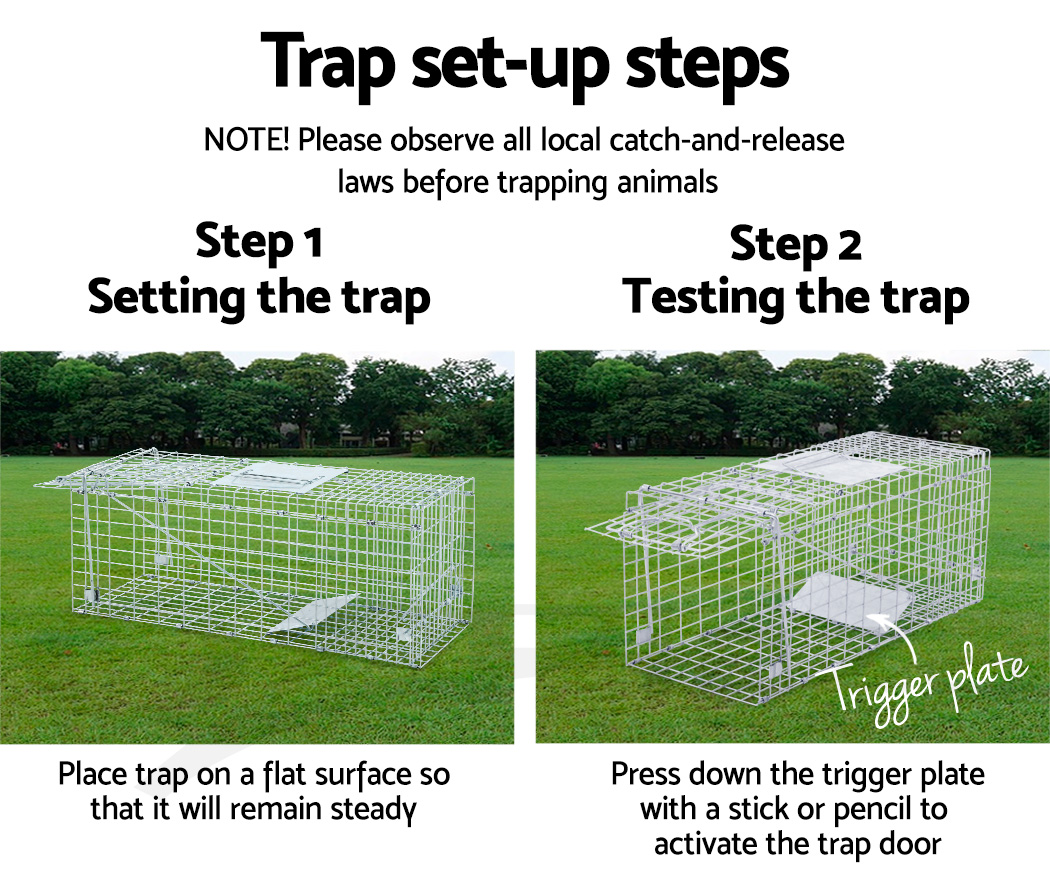 Trap set-up steps

NOTE! Please observe all local catch-and-release laws before trapping animals

Step 1
Setting the trap

Place trap on a flat surface so that it will remain steady

Step 2
Testing the trap

Trigger plate

Press down the trigger plate with a stick or pencil to activate the trap door