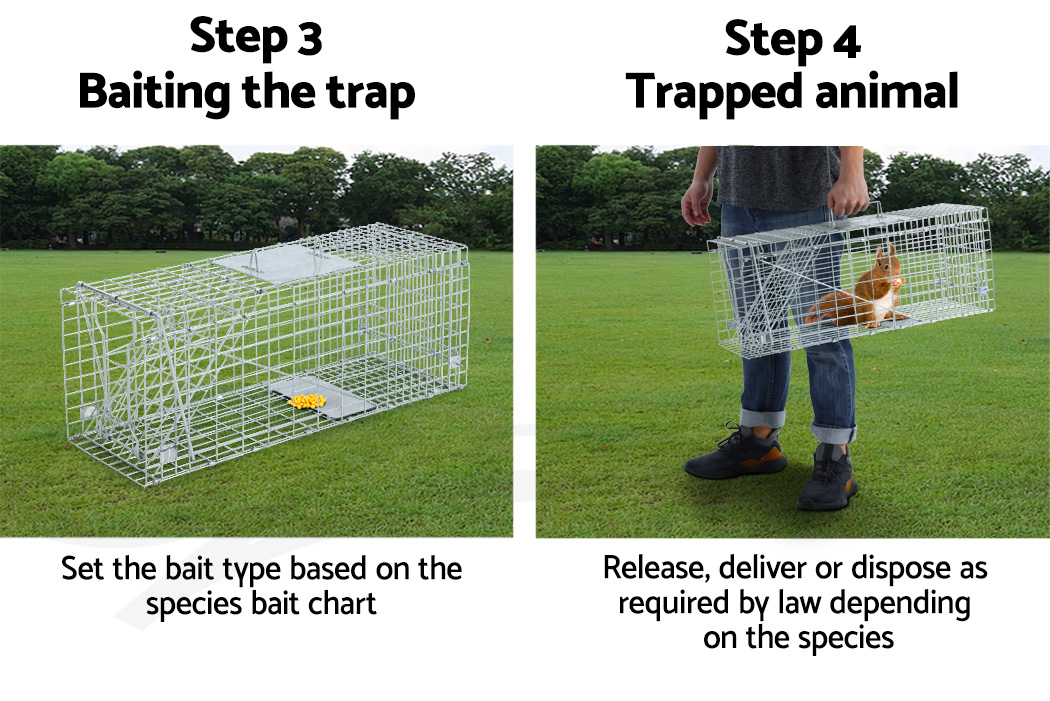 Step 3
Baiting the trap

Set the bait type based on the species bait chart

Step 4
Trapped animal

Release, deliver or dispose as required by law depending on the species