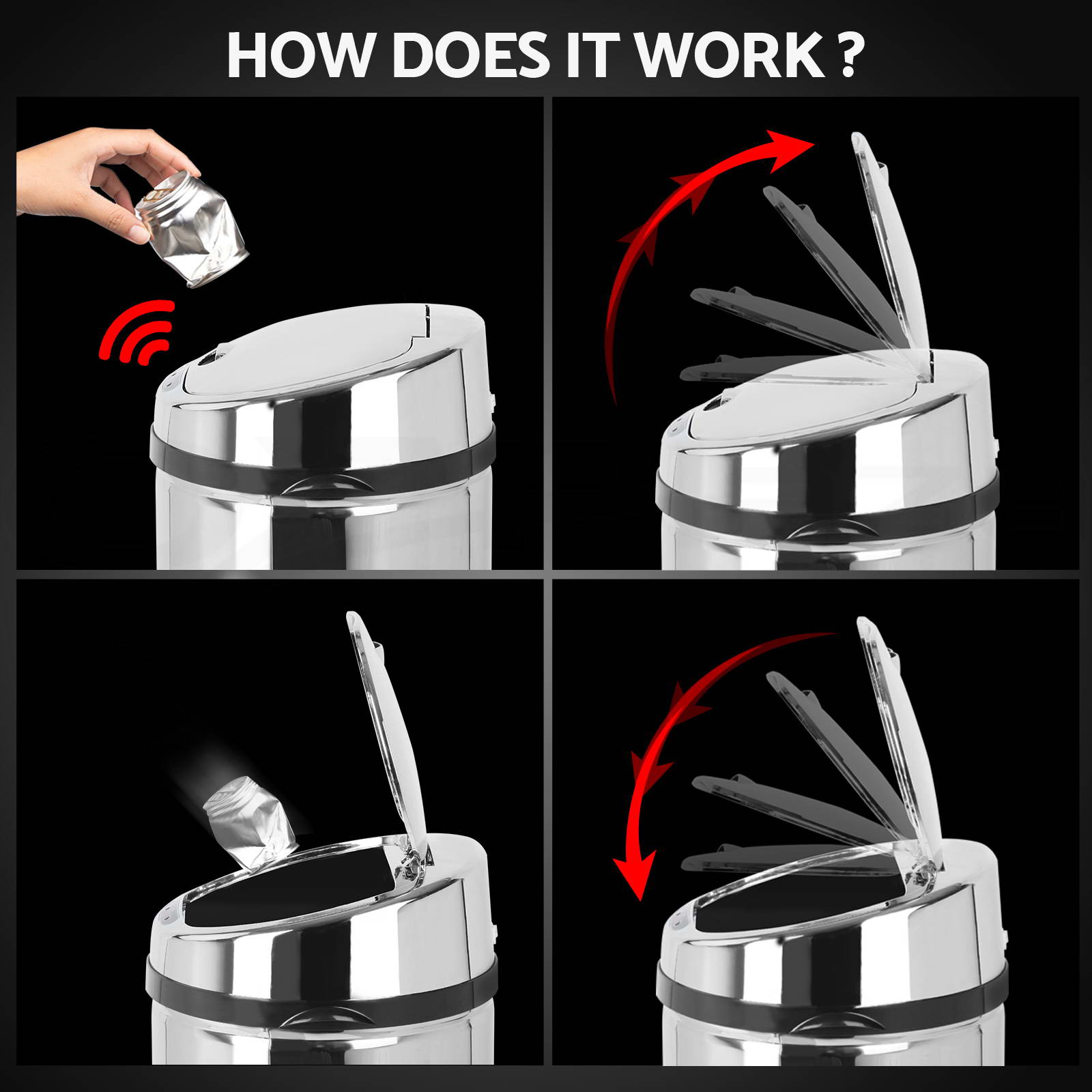 HOW DOES IT WORK ?