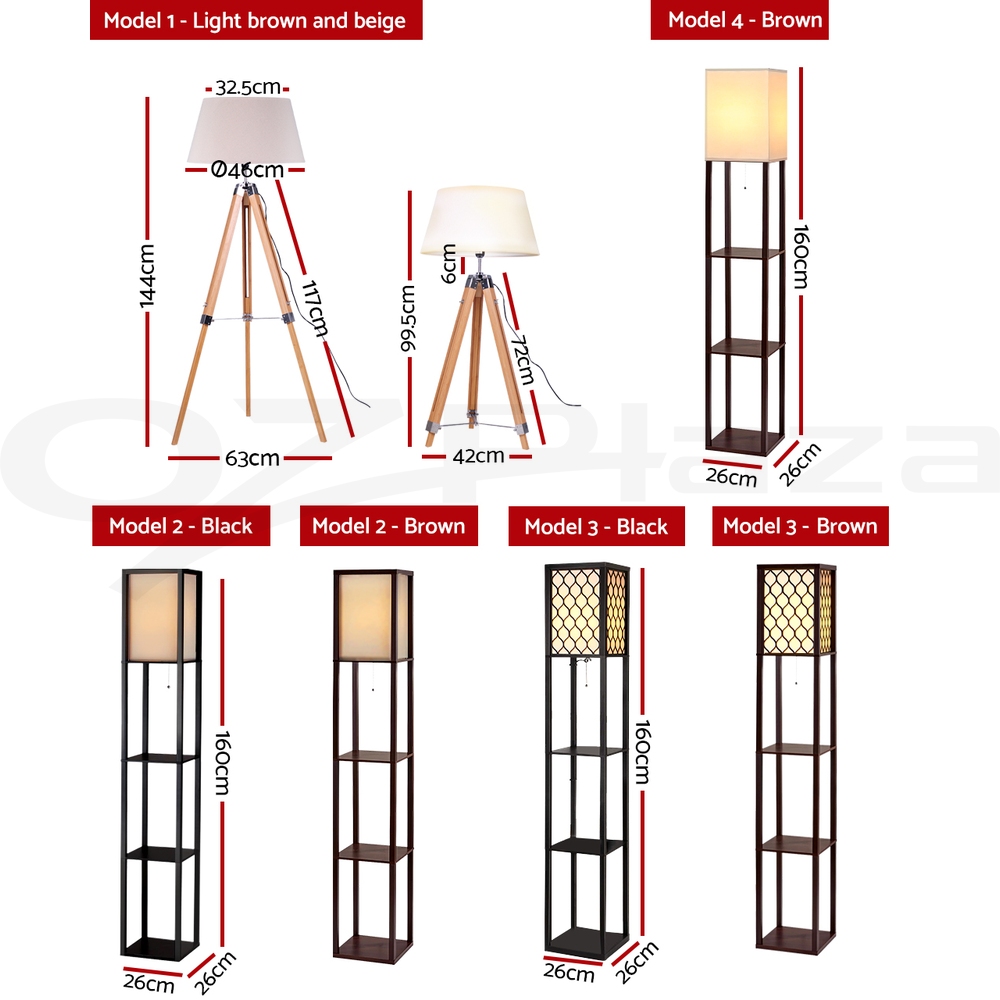 Model 1 - Light brown and beige

32.5cm

Ø46cm

144cm

117cm

63cm

6cm

99.5cm

72cm

42cm

Model 4 - Brown

160cm

26cm

26cm

OZPlaza

Model 2 - Black

160cm

26cm

26cm

Model 2 - Brown

Model 3 - Black

160cm

26cm

26cm

Model 3 - Brown