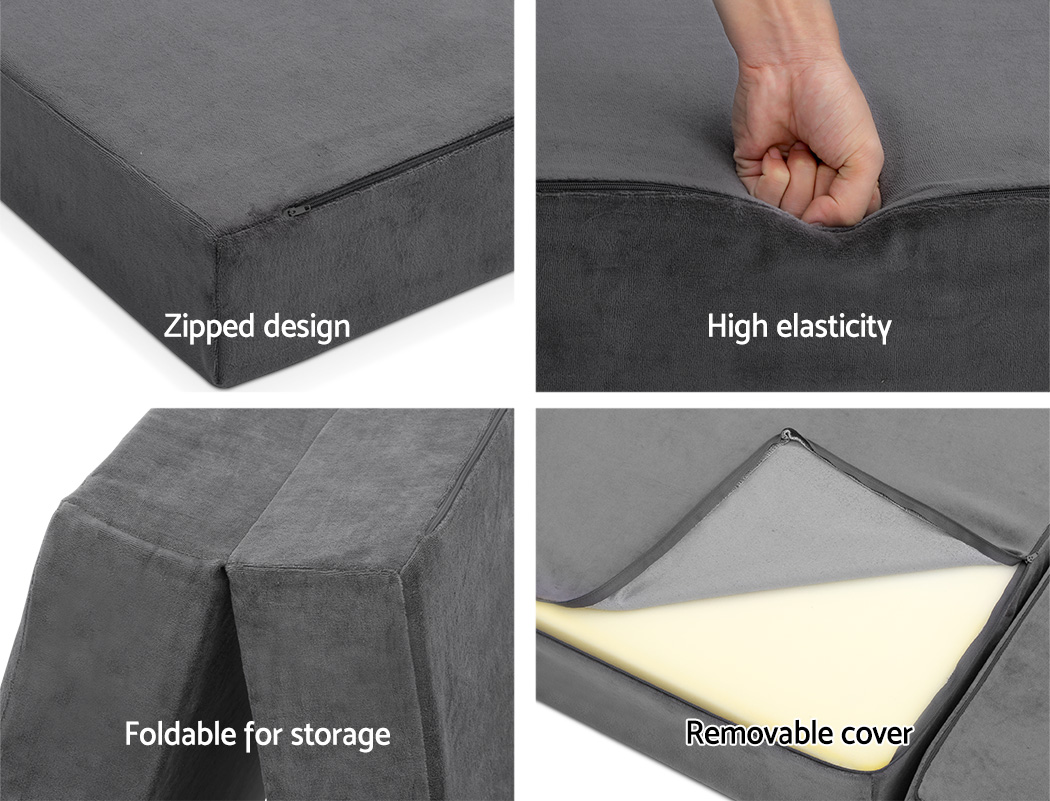 Zipped design

High elasticity

Foldable for storage

Removable cover