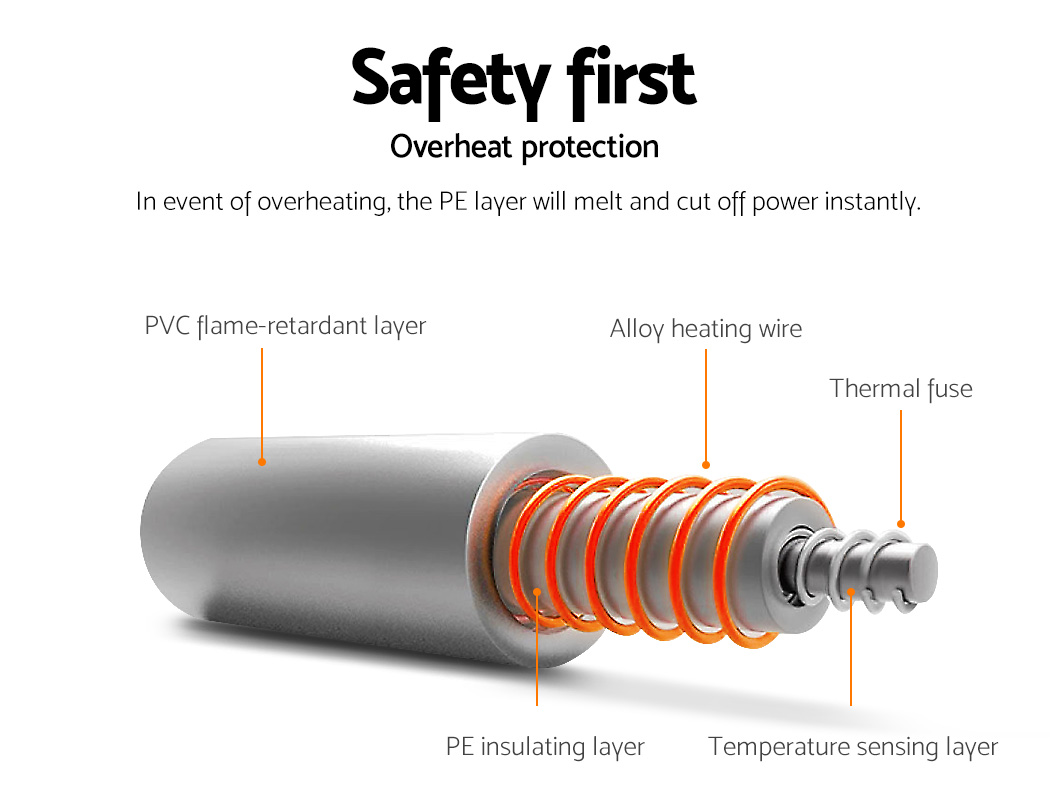 Safety first
Overheat protection

In event of overheating, the PE layer will melt and cut off power instantly.

PVC flame-retardant layer

Alloy heating wire

Thermal fuse

PE insulating layer

Temperature sensing layer