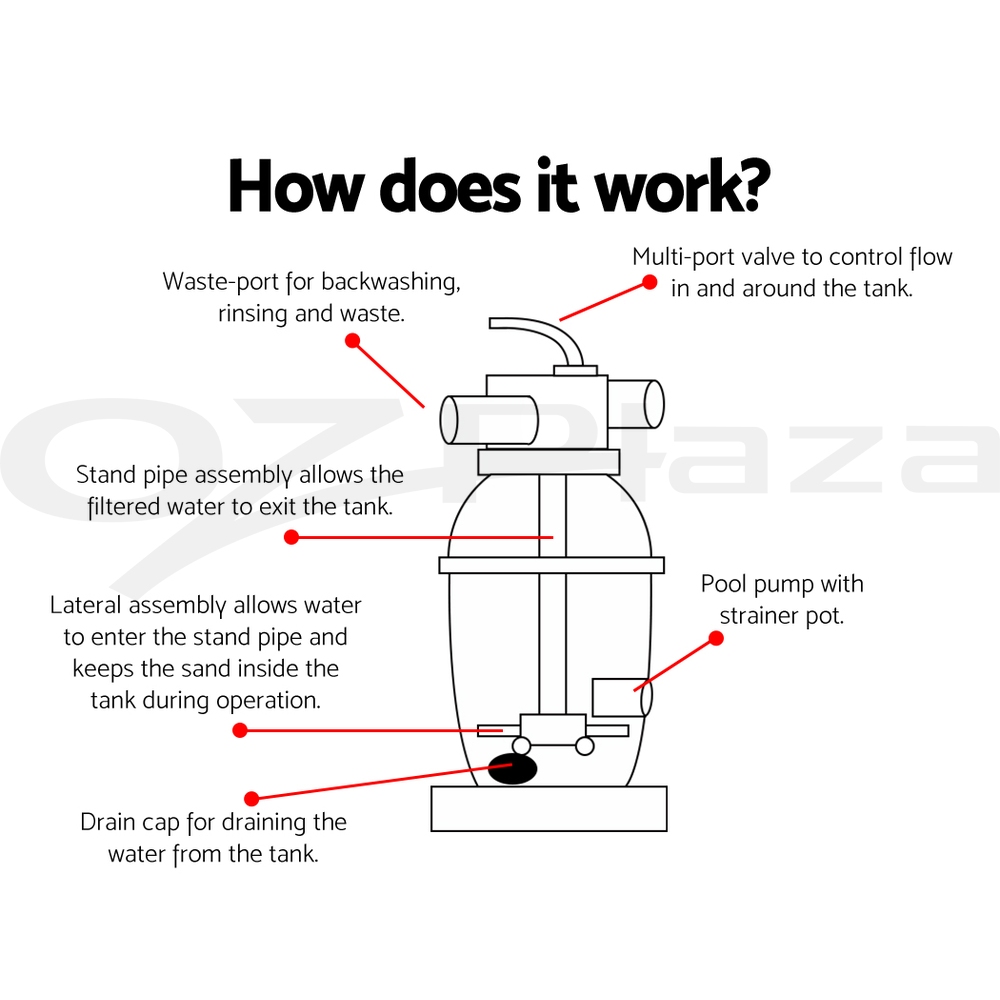 How does it work?

Waste-port for backwashing, rinsing and waste.

Multi-port valve to control flow in and around the tank.

OZPlaza

Stand pipe assembly allows the filtered water to exit the tank.

Lateral assembly allows water to enter the stand pipe and keeps the sand inside the tank during operation.

Pool pump with strainer pot.

Drain cap for draining the water from the tank.