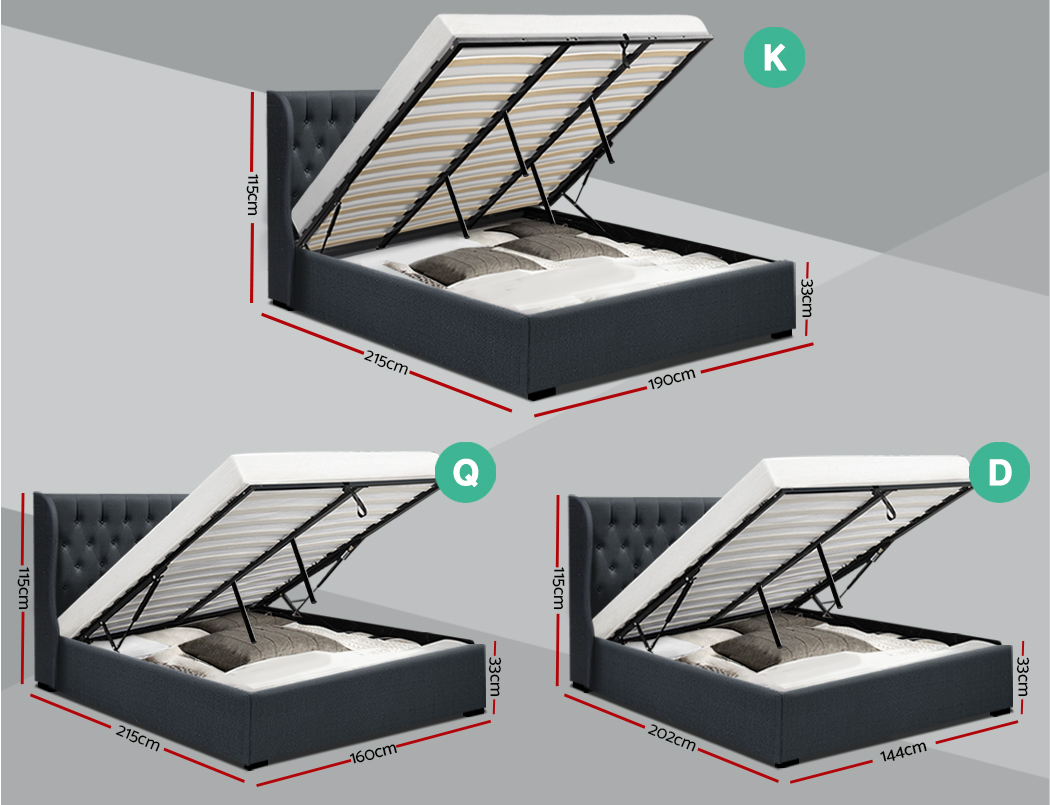 K

115cm

33cm

215cm

190cm

Q

115cm

33cm

215cm

160cm

D

115cm

33cm

202cm

144cm