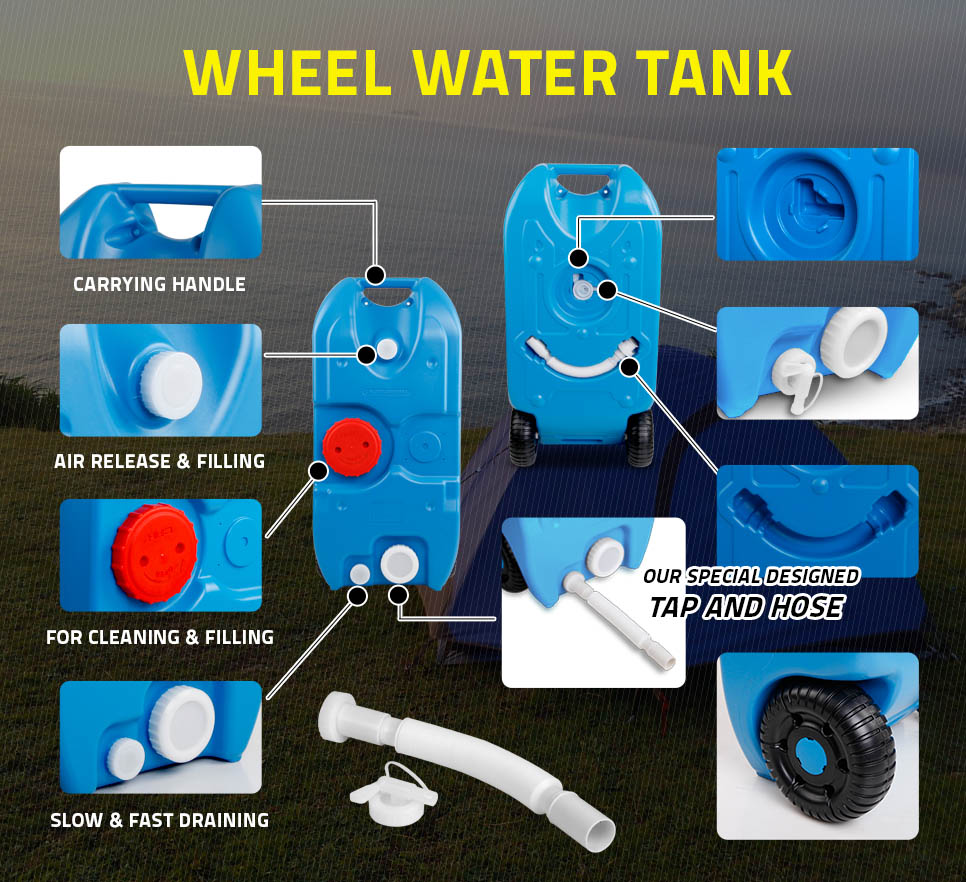 WHEEL WATER TANK

CARRYING HANDLE

AIR RELEASE & FILLING

FOR CLEANING & FILLING

SLOW & FAST DRAINING

OUR SPECIAL DESIGNED
TAP AND HOSE